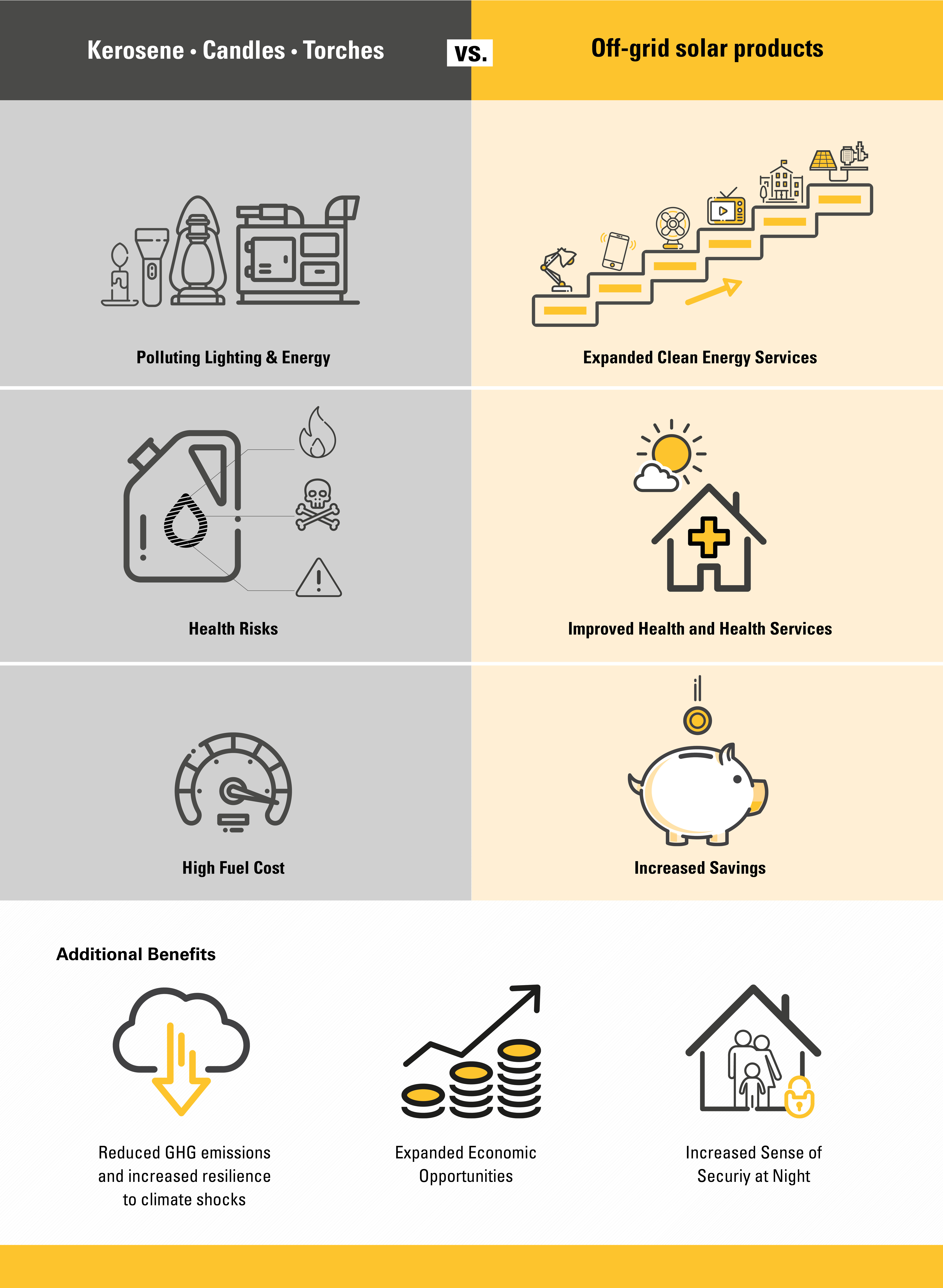 Kerosene • Candles • Torches

VS.

Off-grid solar products

Polluting Lighting & Energy

Expanded Clean Energy Services

Health Risks

Improved Health and Health Services

High Fuel Cost

Increased Savings

Additional Benefits

Reduced GHG emissions and increased resilience to climate shocks

Expanded Economic Opportunities

Increased Sense of Securiy at Night